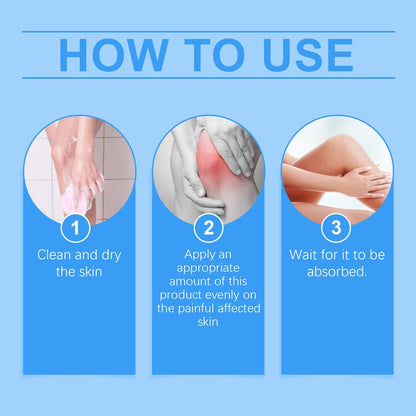 HOW TO USE

1
Clean and dry the skin

2
Apply an appropriate amount of this product evenly on the painful affected skin

3
Wait for it to be absorbed.